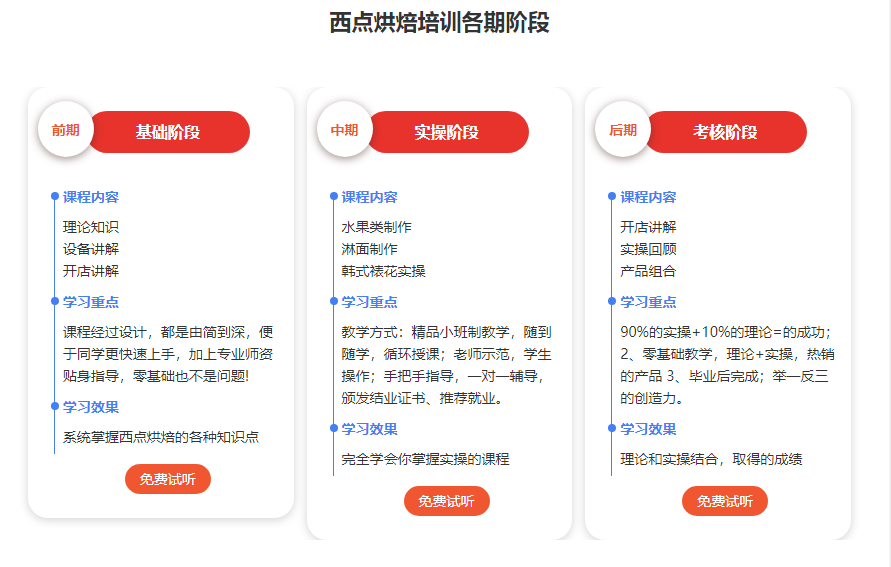 西点烘焙培训各期阶段

前期
基础阶段

课程内容
理论知识
设备讲解
开店讲解

学习重点
课程经过设计，都是由简到深，便于同学更快速上手，加上专业师资贴身指导，零基础也不是问题!

学习效果
系统掌握西点烘焙的各种知识点

免费试听

中期
实操阶段

课程内容
水果类制作
淋面制作
韩式裱花实操

学习重点
教学方式：精品小班制教学，随到随学，循环授课；老师示范，学生操作；手把手指导，一对一辅导，颁发结业证书、推荐就业。

学习效果
完全学会你掌握实操的课程

免费试听

后期
考核阶段

课程内容
开店讲解
实操回顾
产品组合

学习重点
90%的实操+10%的理论=的成功；2、零基础教学，理论+实操，热销的产品 3、毕业后完成；举一反三的创造力。

学习效果
理论和实操结合，取得的成绩

免费试听